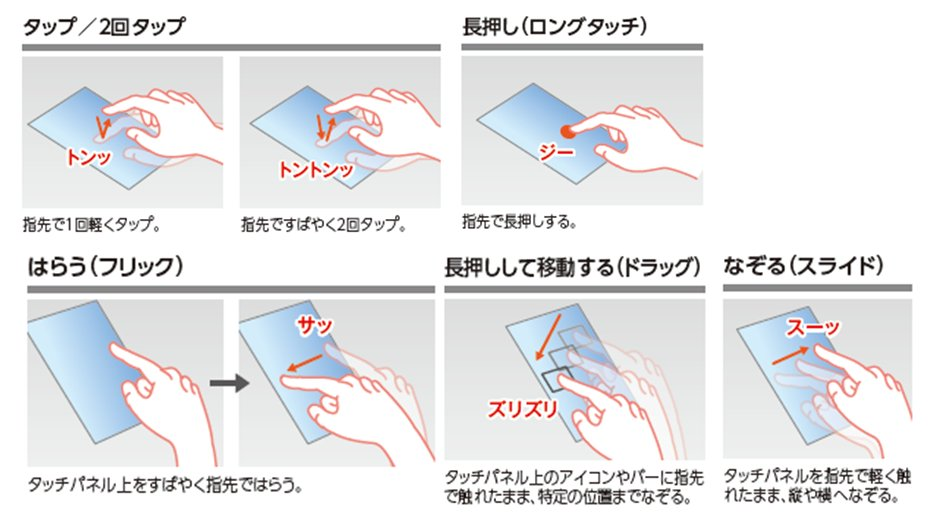 タップ／2回タップ

トンッ

指先で1回軽くタップ。

トントンッ

指先ですばやく2回タップ。

長押し（ロングタッチ）

ジー

指先で長押しする。

はらう（フリック）

サッ

タッチパネル上をすばやく指先ではらう。

長押しして移動する（ドラッグ）

ズリズリ

タッチパネル上のアイコンやバーに指先で触れたまま、特定の位置までなぞる。

なぞる（スライド）

スーッ

タッチパネルを指先で軽く触れたまま、縦や横へなぞる。